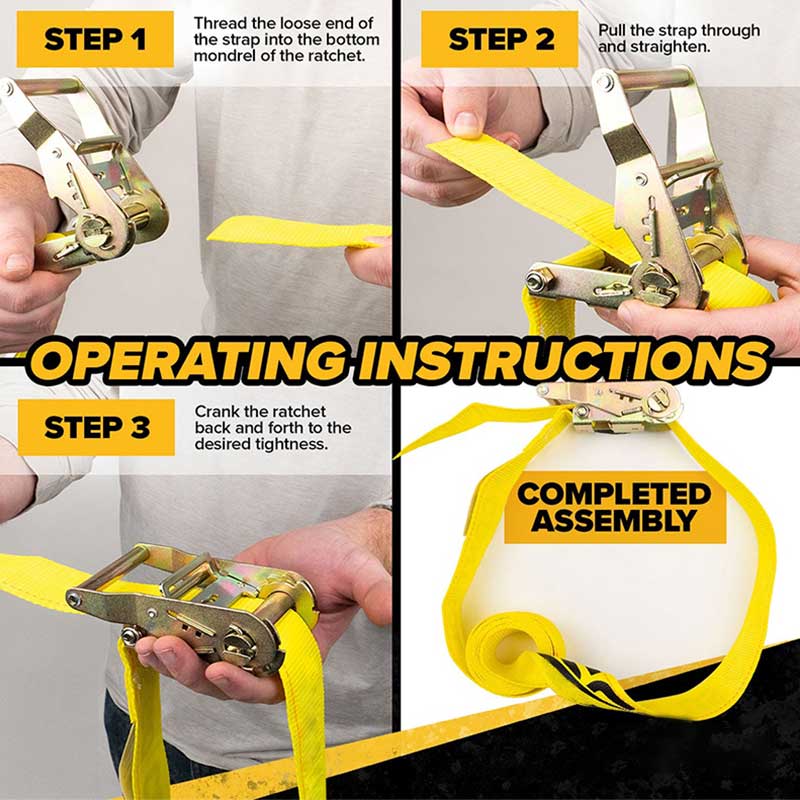 STEP 1

Thread the loose end of the strap into the bottom mondrel of the ratchet.

STEP 2

Pull the strap through and straighten.

OPERATING INSTRUCTIONS

STEP 3

Crank the ratchet back and forth to the desired tightness.

COMPLETED ASSEMBLY